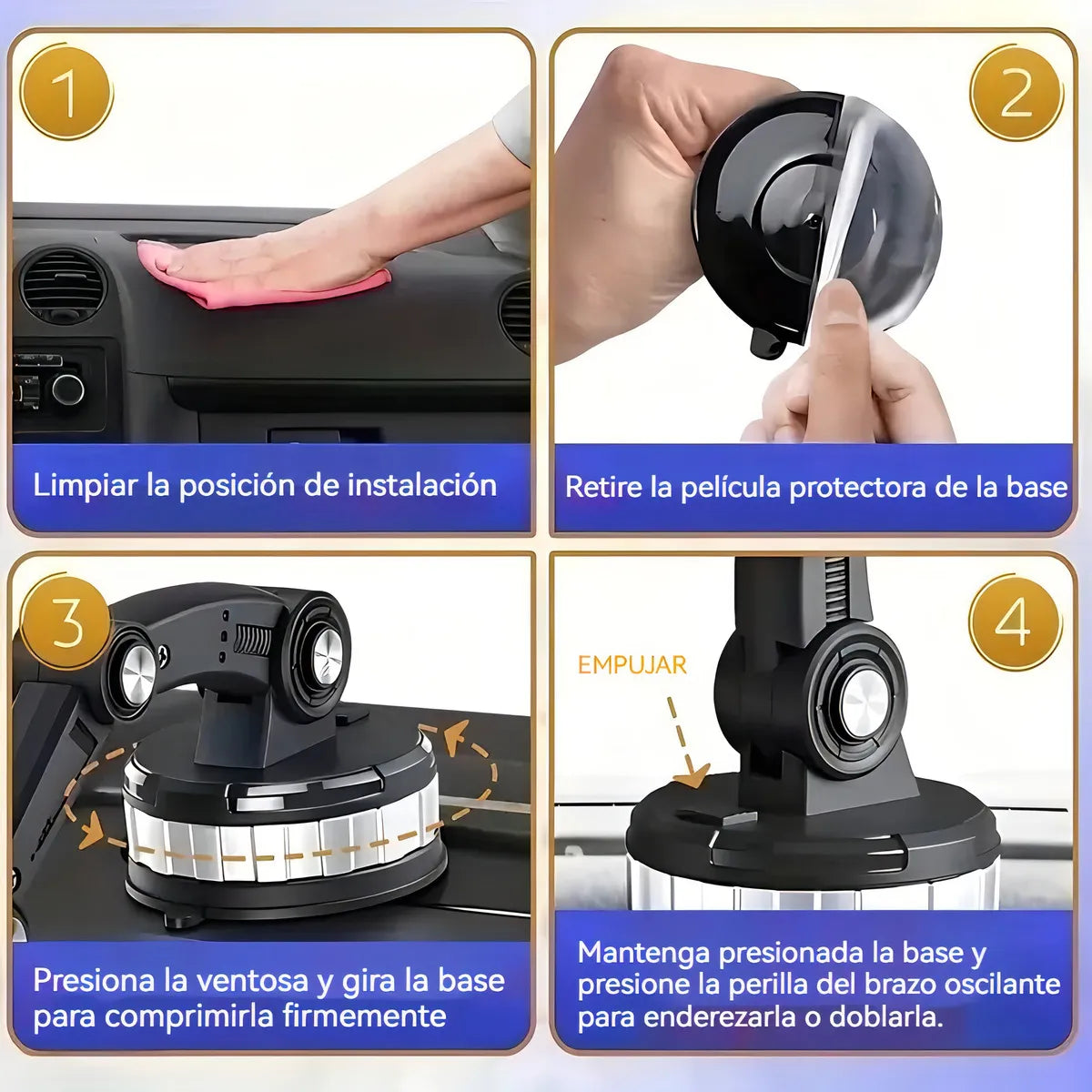 1

Limpiar la posición de instalación

2

Retire la película protectora de la base

3

Presiona la ventosa y gira la base para comprimirla firmemente

4

EMPUJAR

Mantenga presionada la base y presione la perilla del brazo oscilante para enderezarla o doblarla.